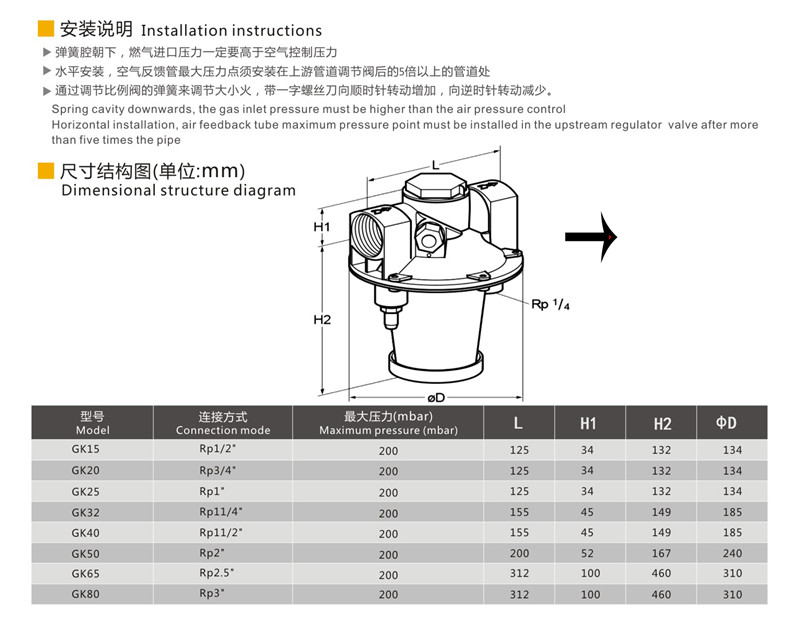 安装说明 Installation instructions

▶ 弹簧腔朝下，燃气进口压力一定要高于空气控制压力
▶ 水平安装，空气反馈管最大压力点须安装在上游管道调节阀后的5倍以上的管道处
▶ 通过调节比例阀的弹簧来调节大小火，带一字螺丝刀向顺时针转动增加，向逆时针转动减少。

Spring cavity downwards, the gas inlet pressure must be higher than the air pressure control
Horizontal installation, air feedback tube maximum pressure point must be installed in the upstream regulator valve after more than five times the pipe

尺寸结构图(单位:mm)
Dimensional structure diagram

L
H1
H2
Rp $^1/_4$
øD

| 型号 Model | 连接方式 Connection mode | 最大压力(mbar) Maximum pressure (mbar) | L | H1 | H2 | ΦD |
|---|---|---|---|---|---|---|
| GK15 | Rp1/2" | 200 | 125 | 34 | 132 | 134 |
| GK20 | Rp3/4" | 200 | 125 | 34 | 132 | 134 |
| GK25 | Rp1" | 200 | 125 | 34 | 132 | 134 |
| GK32 | Rp11/4" | 200 | 155 | 45 | 149 | 185 |
| GK40 | Rp11/2" | 200 | 155 | 45 | 149 | 185 |
| GK50 | Rp2" | 200 | 200 | 52 | 167 | 240 |
| GK65 | Rp2.5" | 200 | 312 | 100 | 460 | 310 |
| GK80 | Rp3" | 200 | 312 | 100 | 460 | 310 |